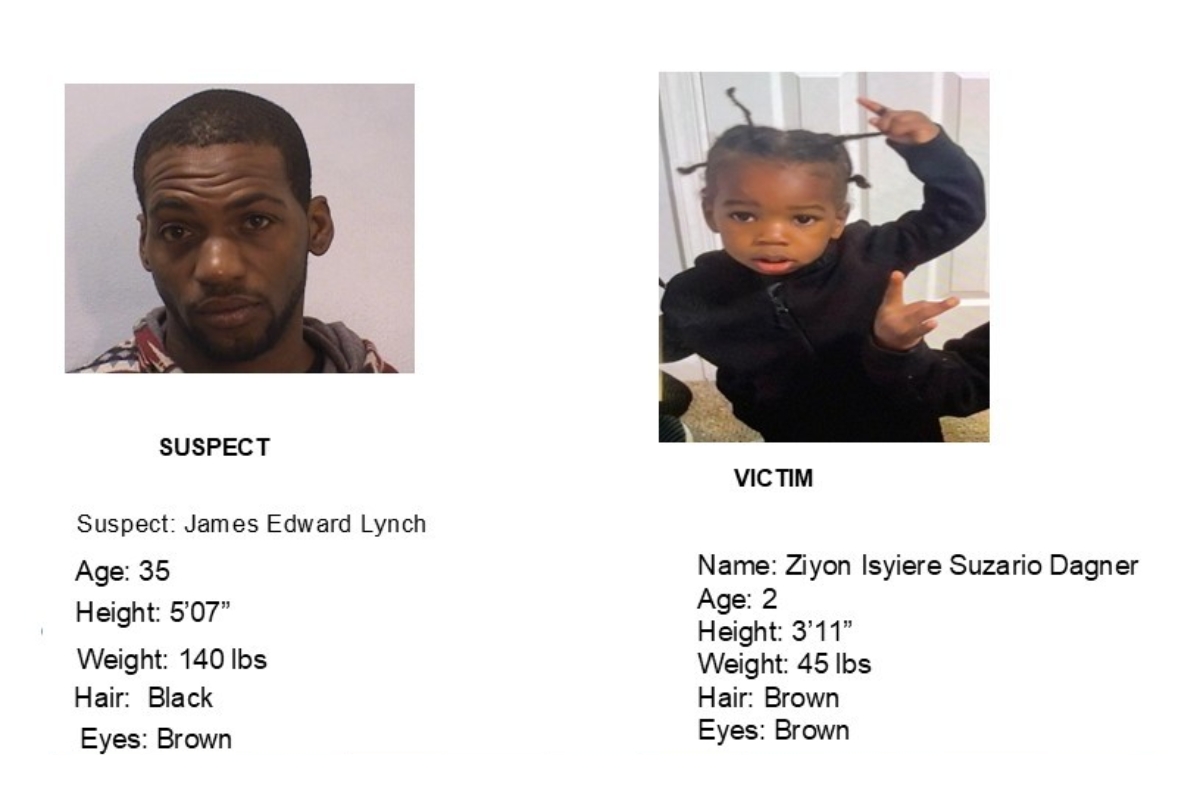 SUSPECT

Suspect: James Edward Lynch
Age: 35
Height: 5'07"
Weight: 140 lbs
Hair: Black
Eyes: Brown

VICTIM

Name: Ziyon Isyiere Suzario Dagner
Age: 2
Height: 3'11"
Weight: 45 lbs
Hair: Brown
Eyes: Brown